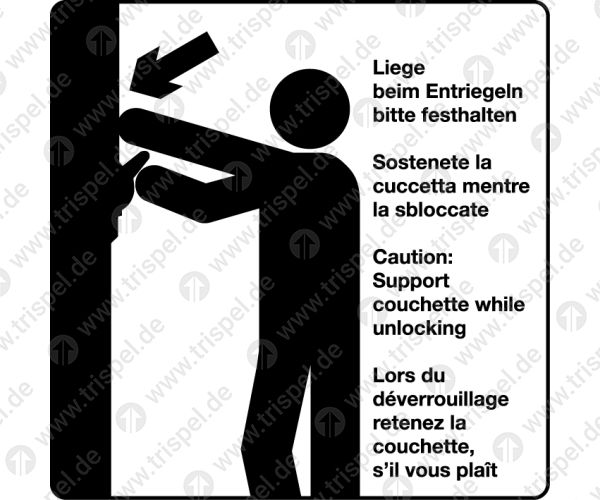 Liege beim Entriegeln bitte festhalten

Sostenete la cuccetta mentre la sbloccate

Caution: Support couchette while unlocking

Lors du déverrouillage retenez la couchette, s'il vous plaît

www.trispel.de